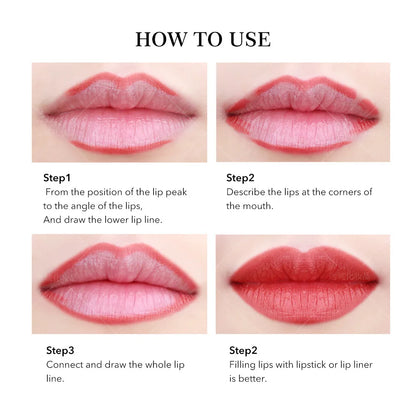 HOW TO USE

Step1
From the position of the lip peak to the angle of the lips,
And draw the lower lip line.

Step2
Describe the lips at the corners of the mouth.

Step3
Connect and draw the whole lip line.

Step2
Filling lips with lipstick or lip liner is better.