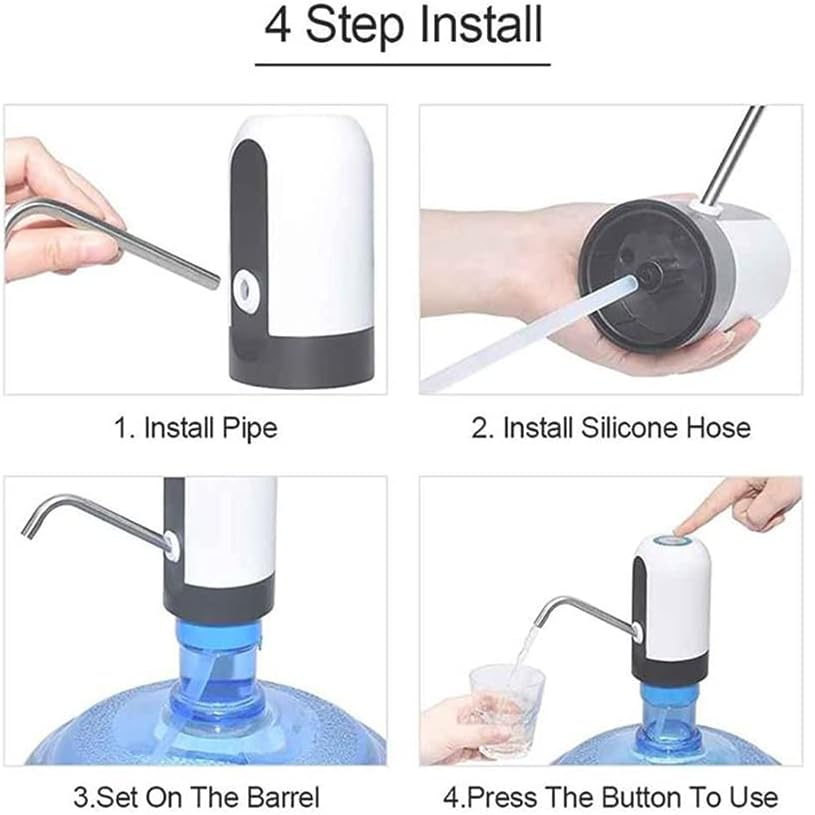 4 Step Install

1. Install Pipe

2. Install Silicone Hose

3.Set On The Barrel

4.Press The Button To Use